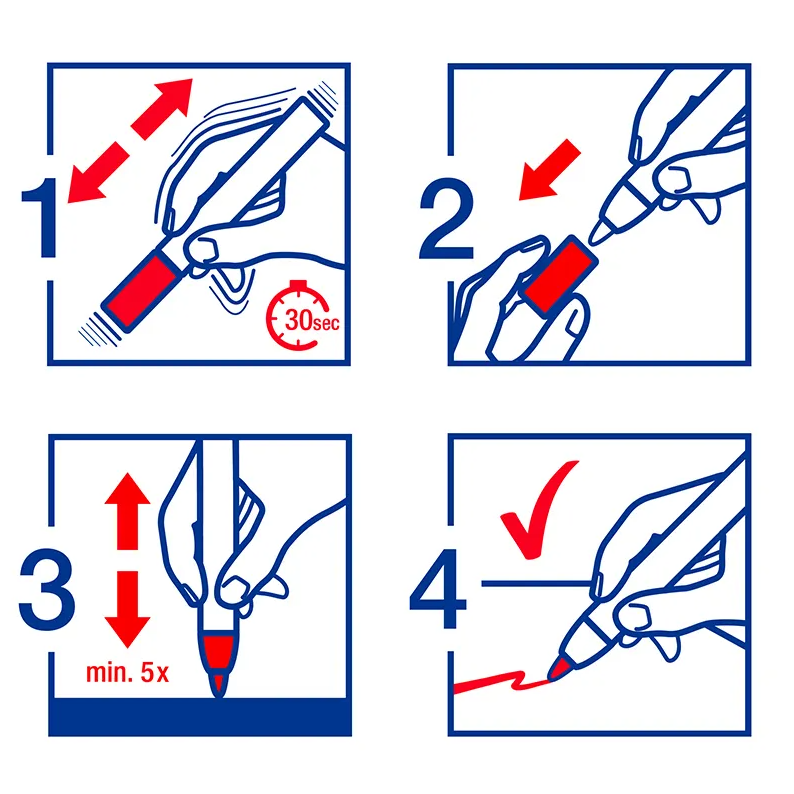 1

30sec

2

3

min. 5x

4