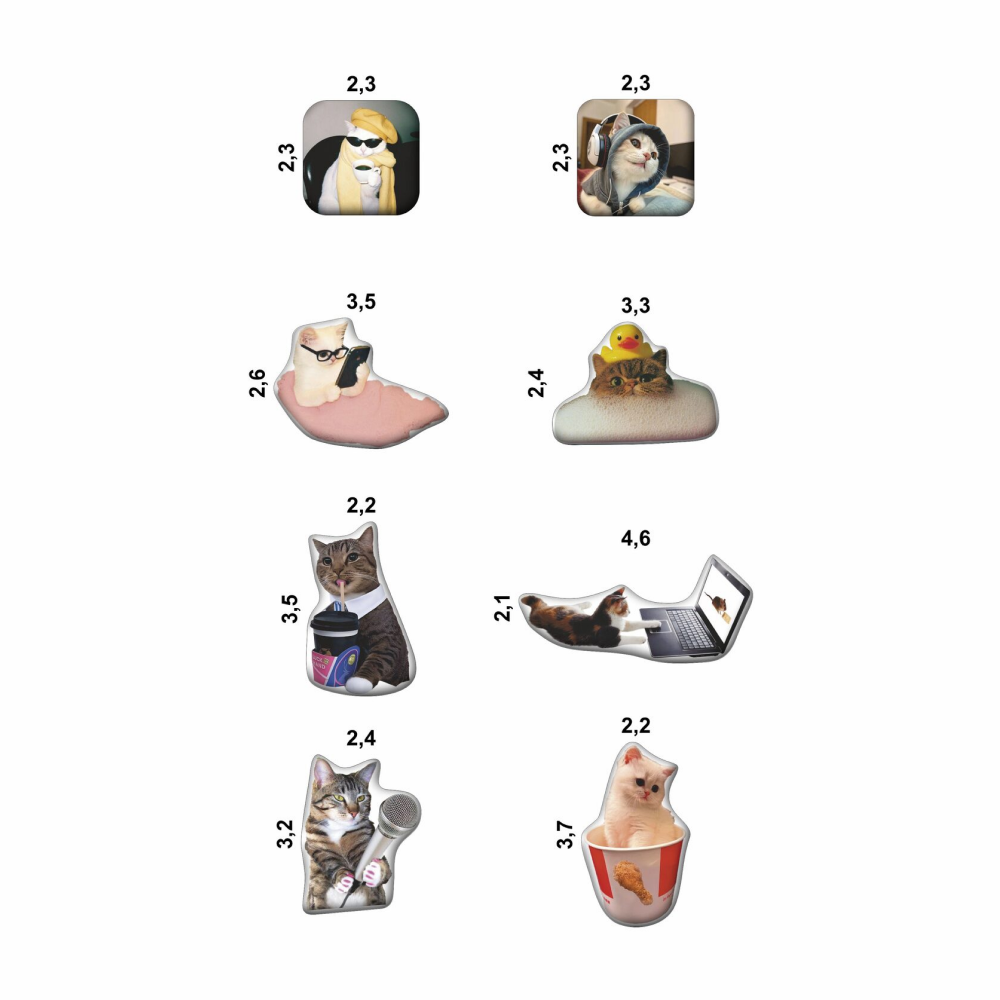 2,3
2,3

2,3
2,3

3,5
2,6

3,3
2,4

2,2
3,5

4,6
2,1

2,4
3,2

2,2
3,7