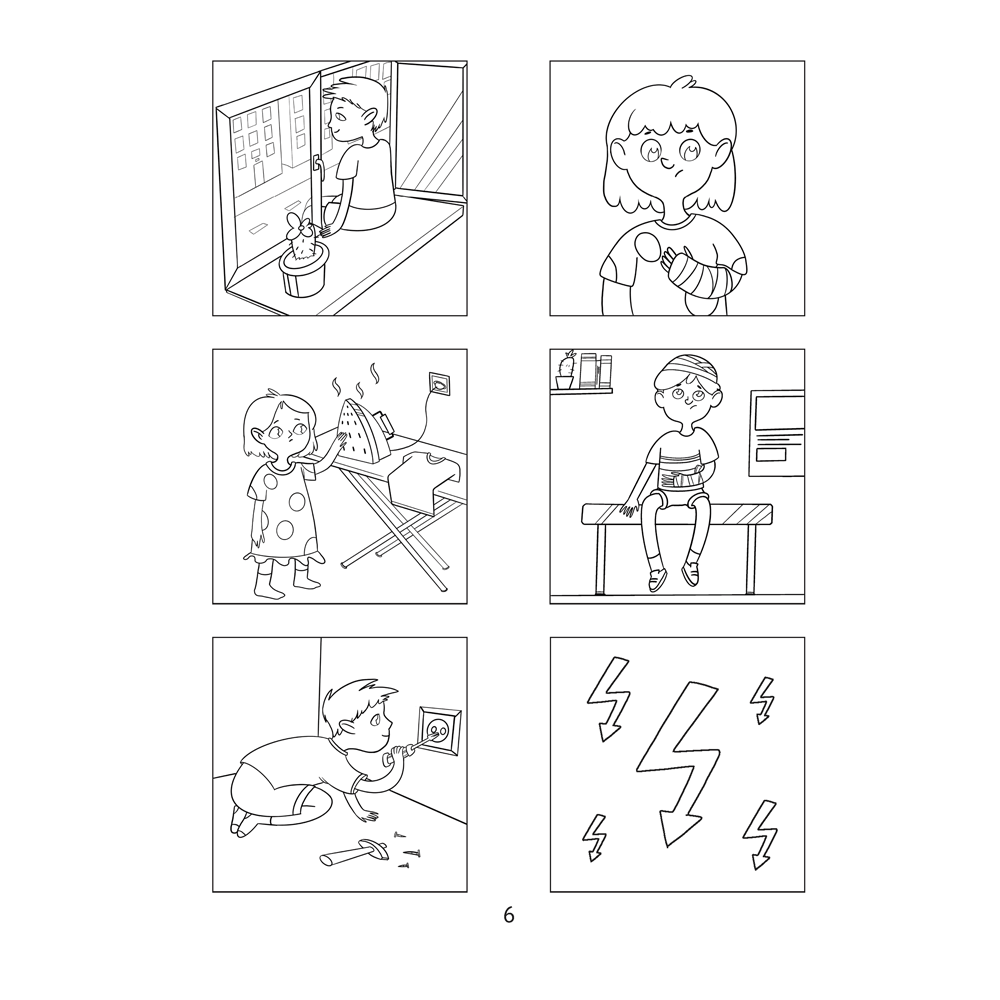 6