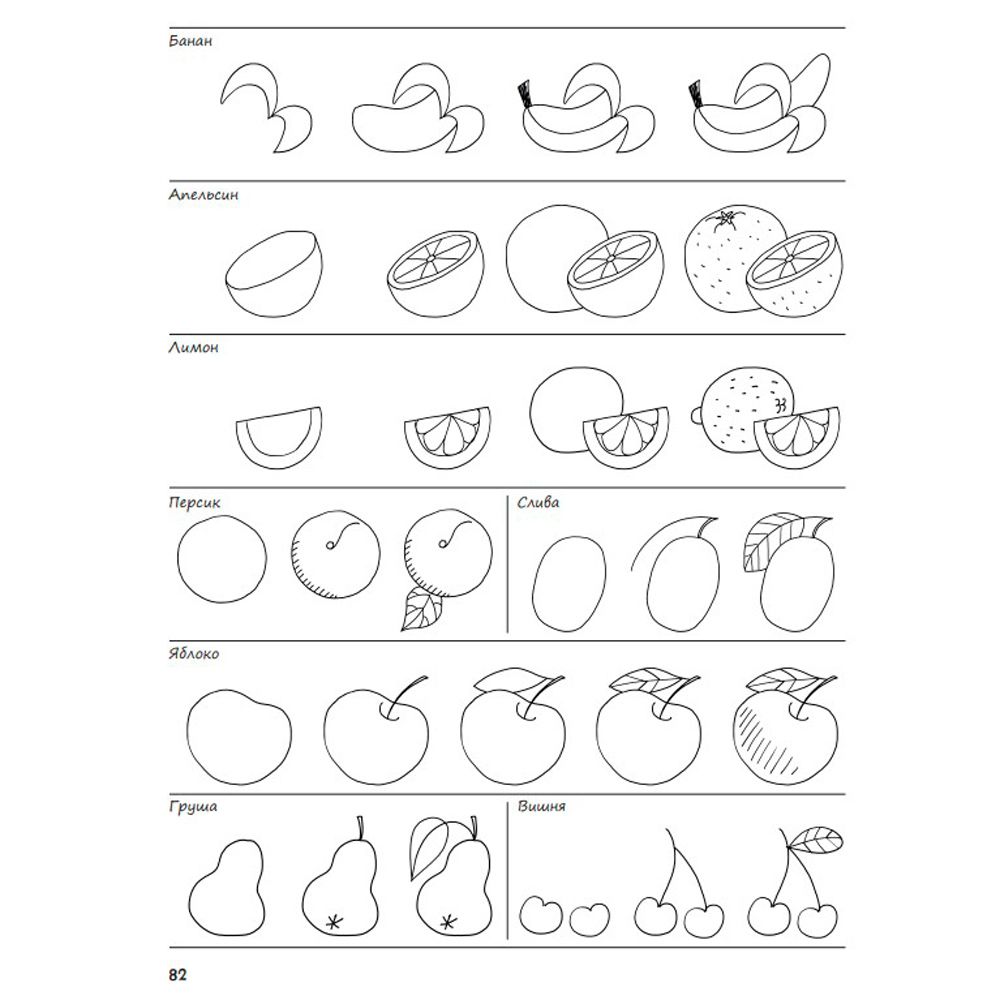 Банан

Апельсин

Лимон

Персик

Слива

Яблоко

Груша

Вишня

82