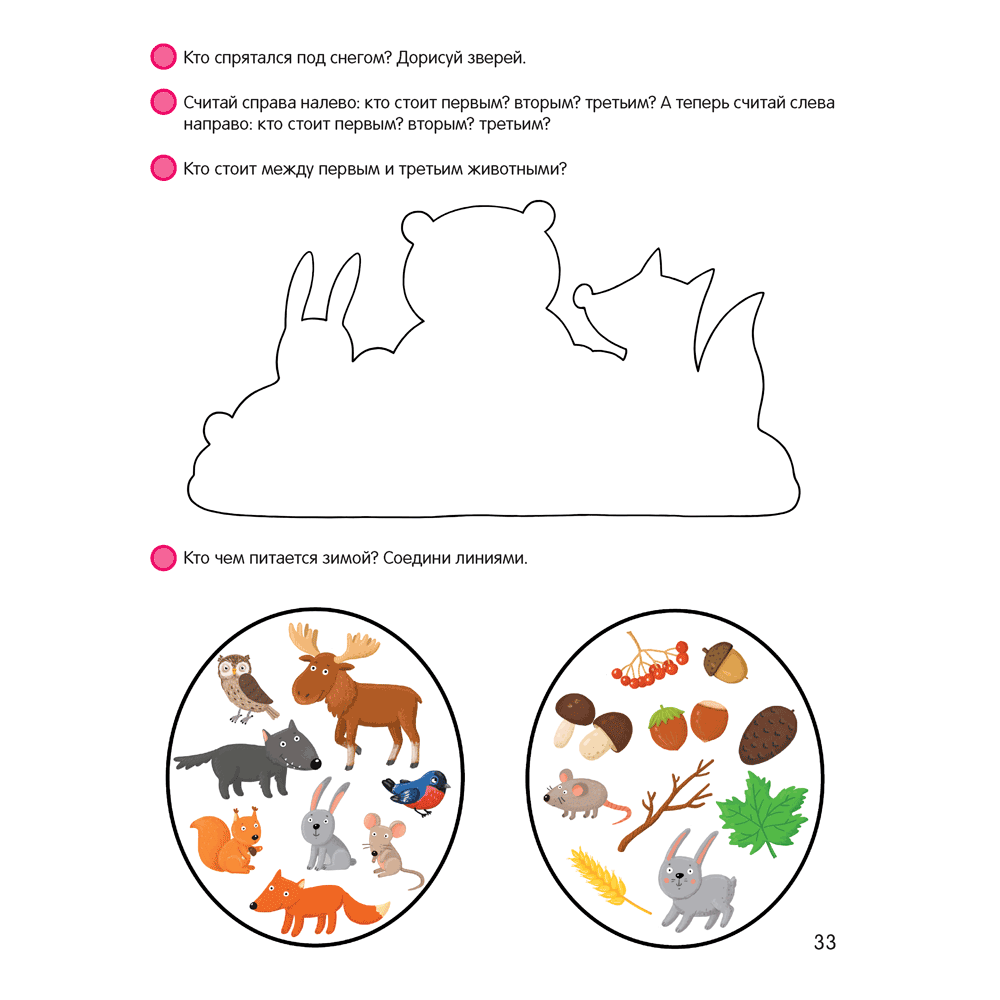 Кто спрятался под снегом? Дорисуй зверей.

Считай справа налево: кто стоит первым? вторым? третьим? А теперь считай слева направо: кто стоит первым? вторым? третьим?

Кто стоит между первым и третьим животными?

Кто чем питается зимой? Соедини линиями.

33