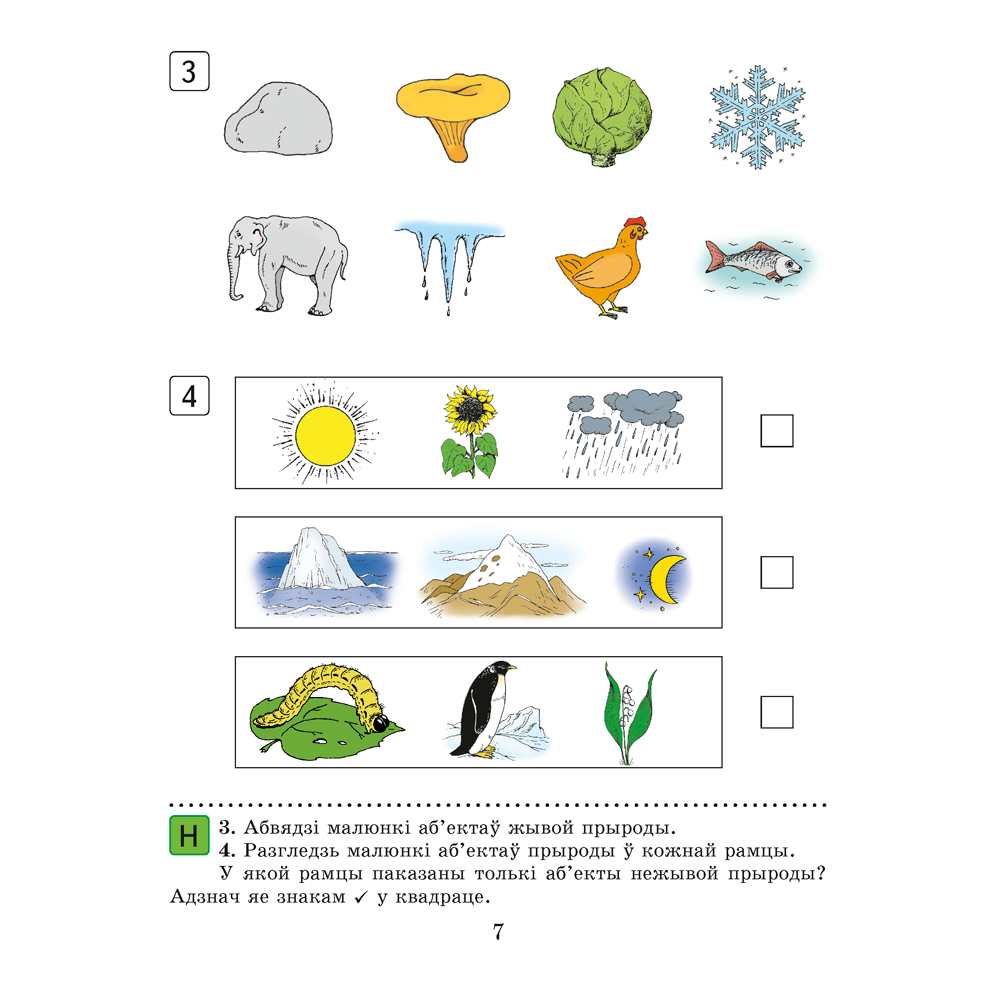 3

4

Н **3.** Абвядзі малюнкі аб’ектаў жывой прыроды.
**4.** Разгледзь малюнкі аб’ектаў прыроды ў кожнай рамцы.
У якой рамцы паказаны толькі аб’екты нежывой прыроды? Адзнач яе знакам ✓ у квадраце.

7