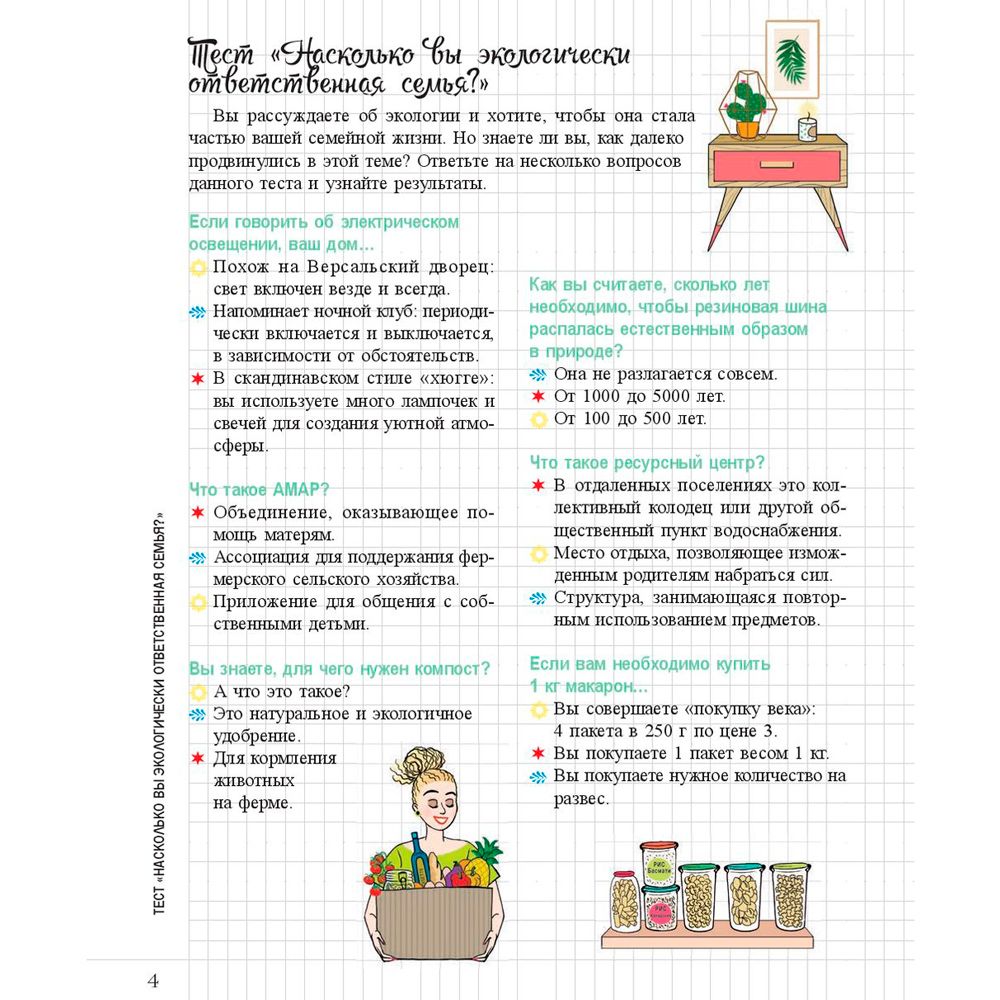 Тест «Насколько вы экологически ответственная семья?»

Вы рассуждаете об экологии и хотите, чтобы она стала частью вашей семейной жизни. Но знаете ли вы, как далеко продвинулись в этой теме? Ответьте на несколько вопросов данного теста и узнайте результаты.

Если говорить об электрическом освещении, ваш дом…
Похож на Версальский дворец: свет включен везде и всегда.
Напоминает ночной клуб: периодически включается и выключается, в зависимости от обстоятельств.
В скандинавском стиле «хюгге»: вы используете много лампочек и свечей для создания уютной атмосферы.

Что такое АМАР?
Объединение, оказывающее помощь матерям.
Ассоциация для поддержания фермерского сельского хозяйства.
Приложение для общения с собственными детьми.

Вы знаете, для чего нужен компост?
А что это такое?
Это натуральное и экологичное удобрение.
Для кормления животных на ферме.

Как вы считаете, сколько лет необходимо, чтобы резиновая шина распалась естественным образом в природе?
Она не разлагается совсем.
От 1000 до 5000 лет.
От 100 до 500 лет.

Что такое ресурсный центр?
В отдаленных поселениях это коллективный колодец или другой общественный пункт водоснабжения.
Место отдыха, позволяющее изможденным родителям набраться сил.
Структура, занимающаяся повторным использованием предметов.

Если вам необходимо купить 1 кг макарон…
Вы совершаете «покупку века»: 4 пакета в 250 г по цене 3.
Вы покупаете 1 пакет весом 1 кг.
Вы покупаете нужное количество на развес.

РИС Басмати
РИС

ТЕСТ «НАСКОЛЬКО ВЫ ЭКОЛОГИЧЕСКИ ОТВЕТСТВЕННАЯ СЕМЬЯ?»

4