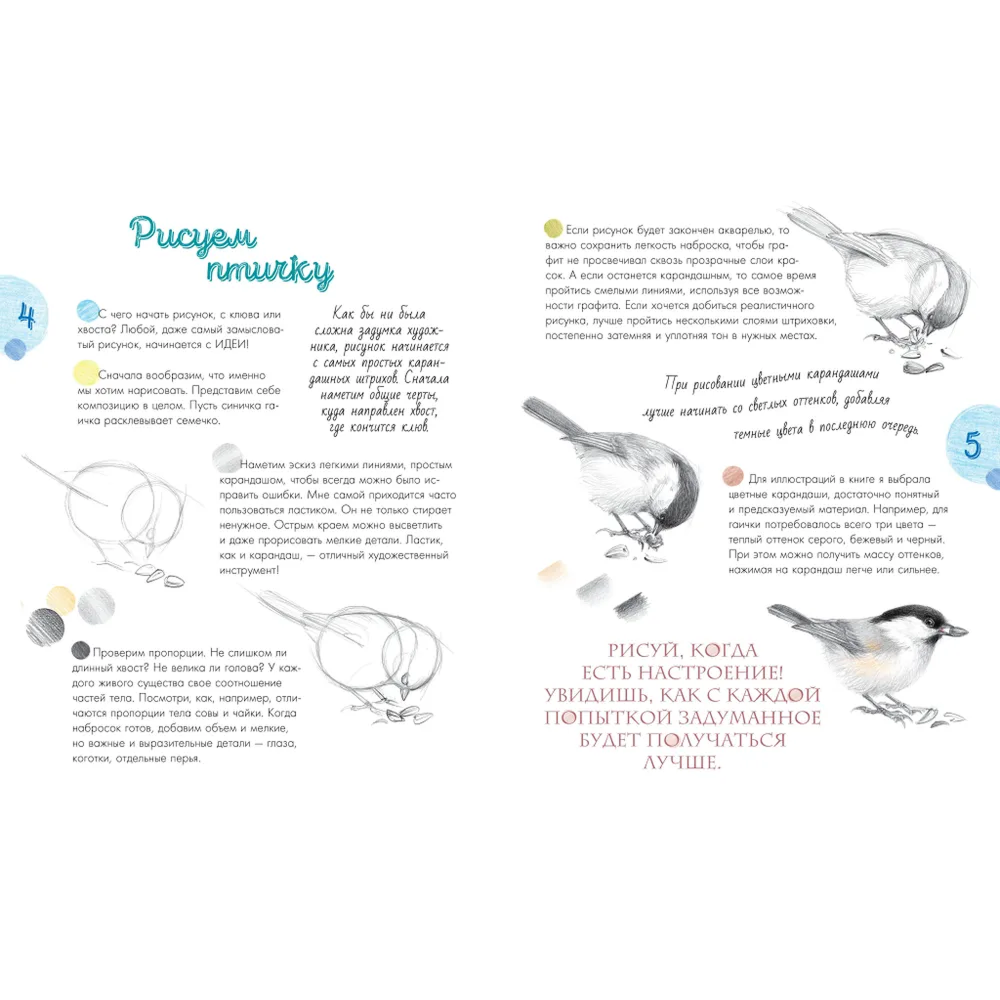 Рисуем птичку

4

С чего начать рисунок, с клюва или хвоста? Любой, даже самый замысловатый рисунок, начинается с ИДЕИ!

Сначала вообразим, что именно мы хотим нарисовать. Представим себе композицию в целом. Пусть синичка гаичка расклевывает семечко.

Как бы ни была сложна задумка художника, рисунок начинается с самых простых карандашных штрихов. Сначала наметим общие черты, куда направлен хвост, где кончится клюв.

Наметим эскиз легкими линиями, простым карандашом, чтобы всегда можно было исправить ошибки. Мне самой приходится часто пользоваться ластиком. Он не только стирает ненужное. Острым краем можно высветлить и даже прорисовать мелкие детали. Ластик, как и карандаш, — отличный художественный инструмент!

Проверим пропорции. Не слишком ли длинный хвост? Не велика ли голова? У каждого живого существа свое соотношение частей тела. Посмотри, как, например, отличаются пропорции тела совы и чайки. Когда набросок готов, добавим объем и мелкие, но важные и выразительные детали — глаза, коготки, отдельные перья.

Если рисунок будет закончен акварелью, то важно сохранить легкость наброска, чтобы графит не просвечивал сквозь прозрачные слои красок. А если останется карандашным, то самое время пройтись смелыми линиями, используя все возможности графита. Если хочется добиться реалистичного рисунка, лучше пройтись несколькими слоями штриховки, постепенно затемняя и уплотняя тон в нужных местах.

При рисовании цветными карандашами лучше начинать со светлых оттенков, добавляя темные цвета в последнюю очередь.

5

Для иллюстраций в книге я выбрала цветные карандаши, достаточно понятный и предсказуемый материал. Например, для гаички потребовалось всего три цвета — теплый оттенок серого, бежевый и черный. При этом можно получить массу оттенков, нажимая на карандаш легче или сильнее.

РИСУЙ, КОГДА ЕСТЬ НАСТРОЕНИЕ! УВИДИШЬ, КАК С КАЖДОЙ ПОПЫТКОЙ ЗАДУМАННОЕ БУДЕТ ПОЛУЧАТЬСЯ ЛУЧШЕ.