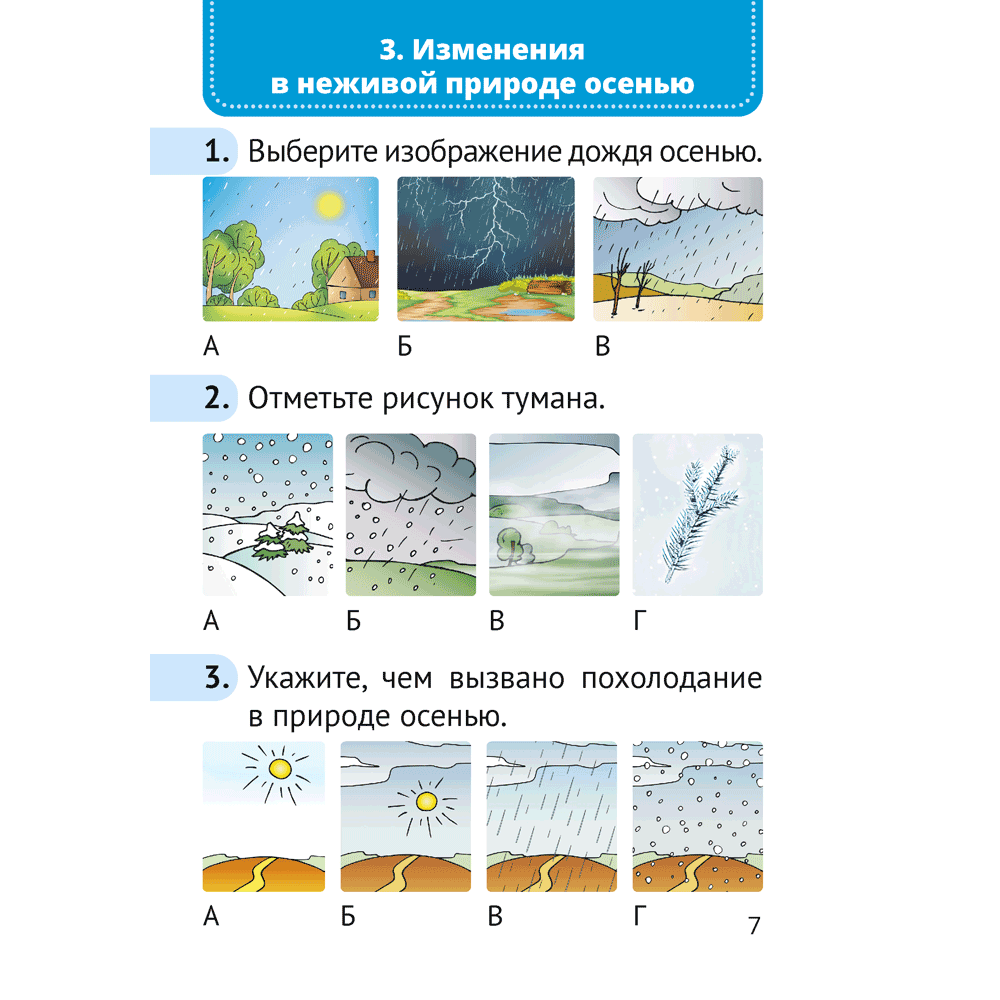 3. Изменения в неживой природе осенью

1. Выберите изображение дождя осенью.

А Б В

2. Отметьте рисунок тумана.

А Б В Г

3. Укажите, чем вызвано похолодание в природе осенью.

А Б В Г

7