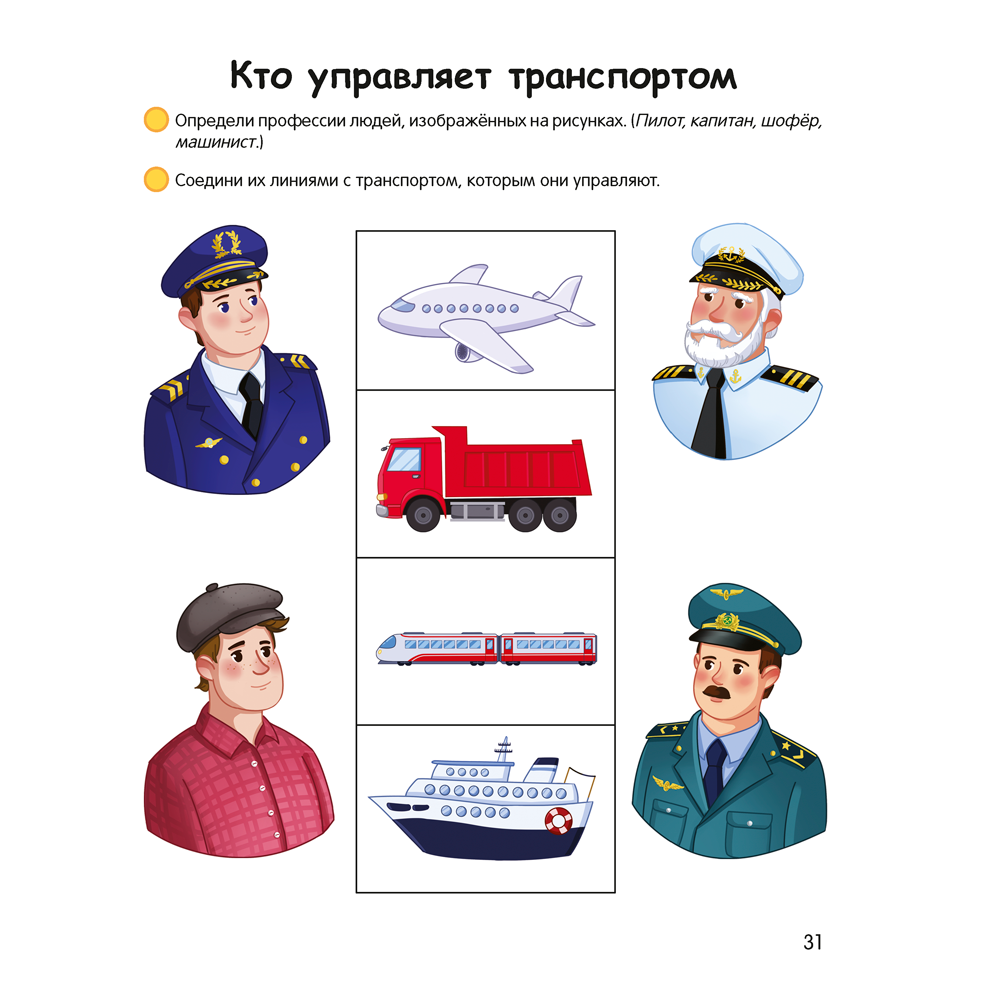 Кто управляет транспортом

Определи профессии людей, изображённых на рисунках. (Пилот, капитан, шофёр, машинист.)

Соедини их линиями с транспортом, которым они управляют.

31