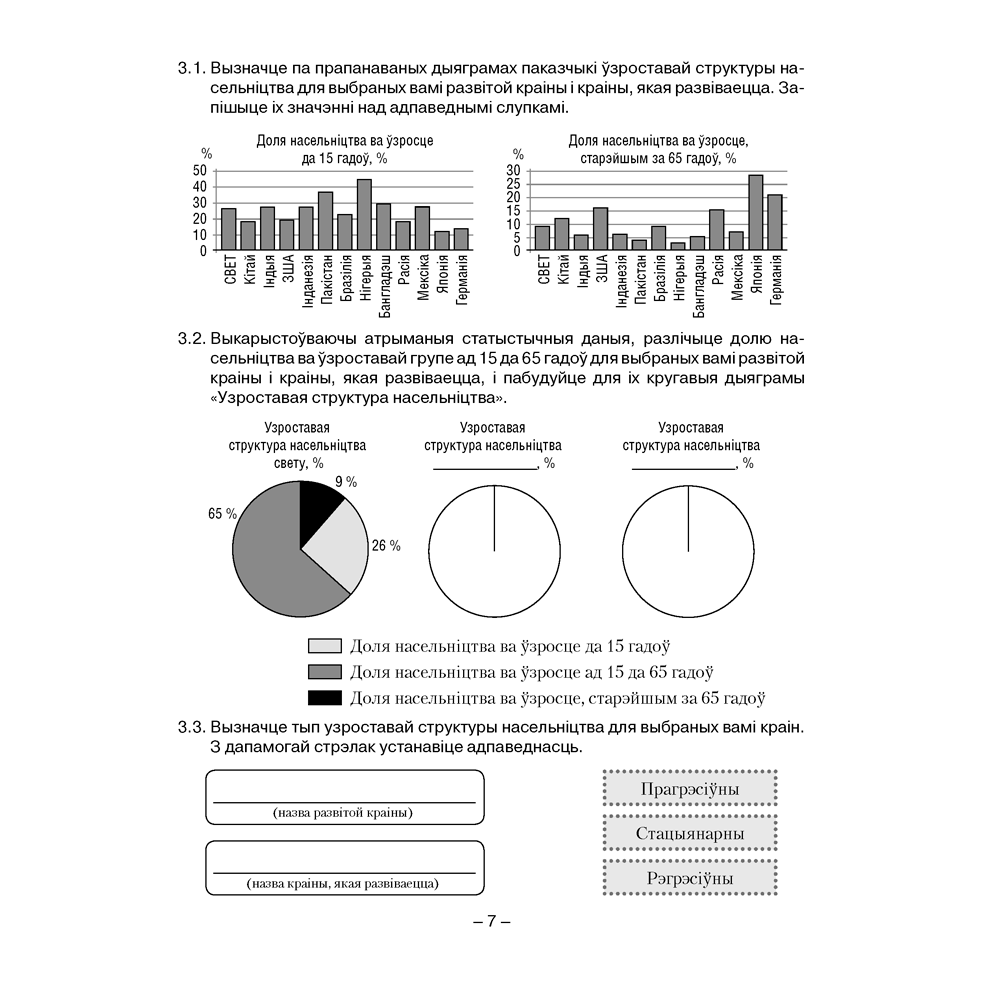 3.1. Вызначце па прапанаваных дыяграмах паказчыкі ўзроставай структуры насельніцтва для выбраных вамі развітой краіны і краіны, якая развіваецца. Запішыце іх значэнні над адпаведнымі слупкамі.

Доля насельніцтва ва ўзросце да 15 гадоў, %

%
50
40
30
20
10
0
СВЕТ Кітай Індыя ЗША Інданезія Пакістан Бразілія Нігерыя Бангладэш Расія Мексіка Японія Германія

Доля насельніцтва ва ўзросце, старэйшым за 65 гадоў, %

%
30
25
20
15
10
5
0
СВЕТ Кітай Індыя ЗША Інданезія Пакістан Бразілія Нігерыя Бангладэш Расія Мексіка Японія Германія

3.2. Выкарыстоўваючы атрыманыя статыстычныя даныя, разлічыце долю насельніцтва ва ўзроставай групе ад 15 да 65 гадоў для выбраных вамі развітой краіны і краіны, якая развіваецца, і пабудуйце для іх кругавыя дыяграмы «Узроставая структура насельніцтва».

Узроставая структура насельніцтва свету, %
9 %
65 %
26 %

Узроставая структура насельніцтва ____________, %

Узроставая структура насельніцтва ____________, %

Доля насельніцтва ва ўзросце да 15 гадоў
Доля насельніцтва ва ўзросце ад 15 да 65 гадоў
Доля насельніцтва ва ўзросце, старэйшым за 65 гадоў

3.3. Вызначце тып узроставай структуры насельніцтва для выбраных вамі краін. З дапамогай стрэлак устанавіце адпаведнасць.

(назва развітой краіны)

(назва краіны, якая развіваецца)

Прагрэсіўны
Стацыянарны
Рэгрэсіўны

– 7 –