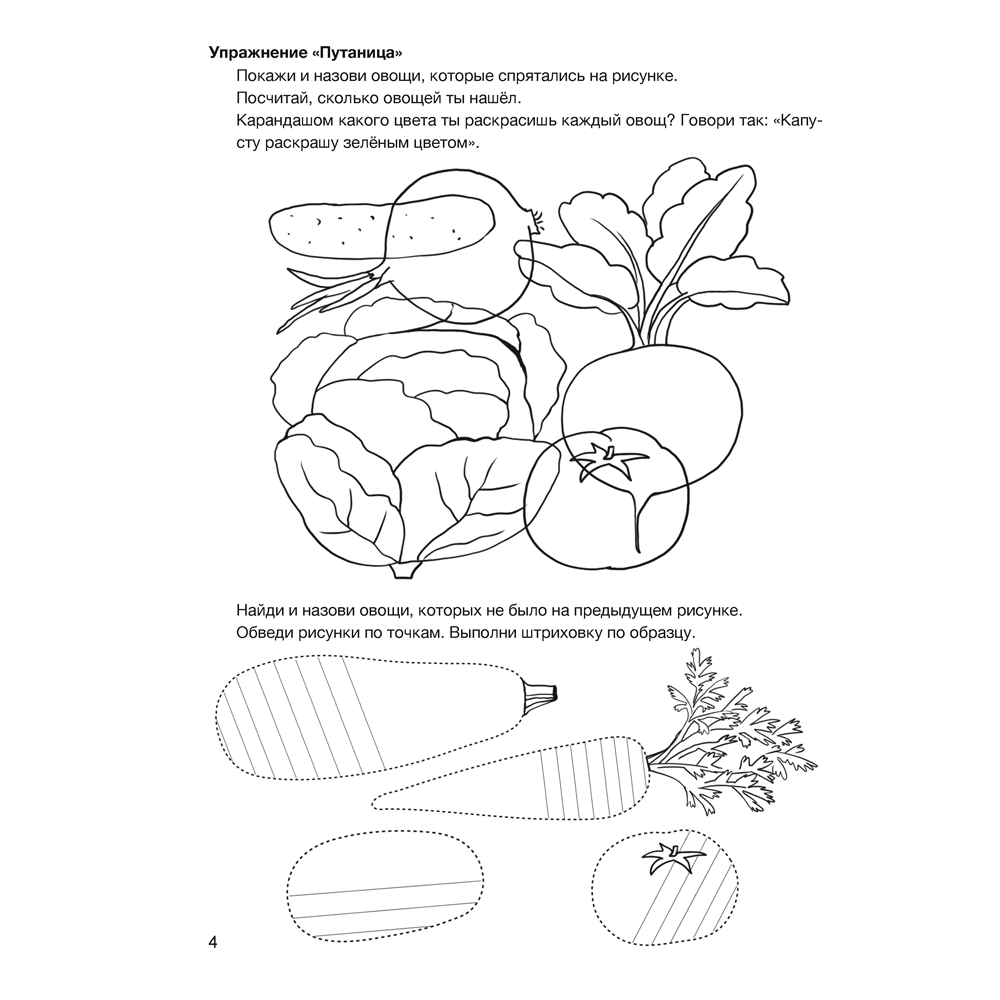 Упражнение «Путаница»

Покажи и назови овощи, которые спрятались на рисунке.

Посчитай, сколько овощей ты нашёл.

Карандашом какого цвета ты раскрасишь каждый овощ? Говори так: «Капусту раскрашу зелёным цветом».

Найди и назови овощи, которых не было на предыдущем рисунке.

Обведи рисунки по точкам. Выполни штриховку по образцу.

4