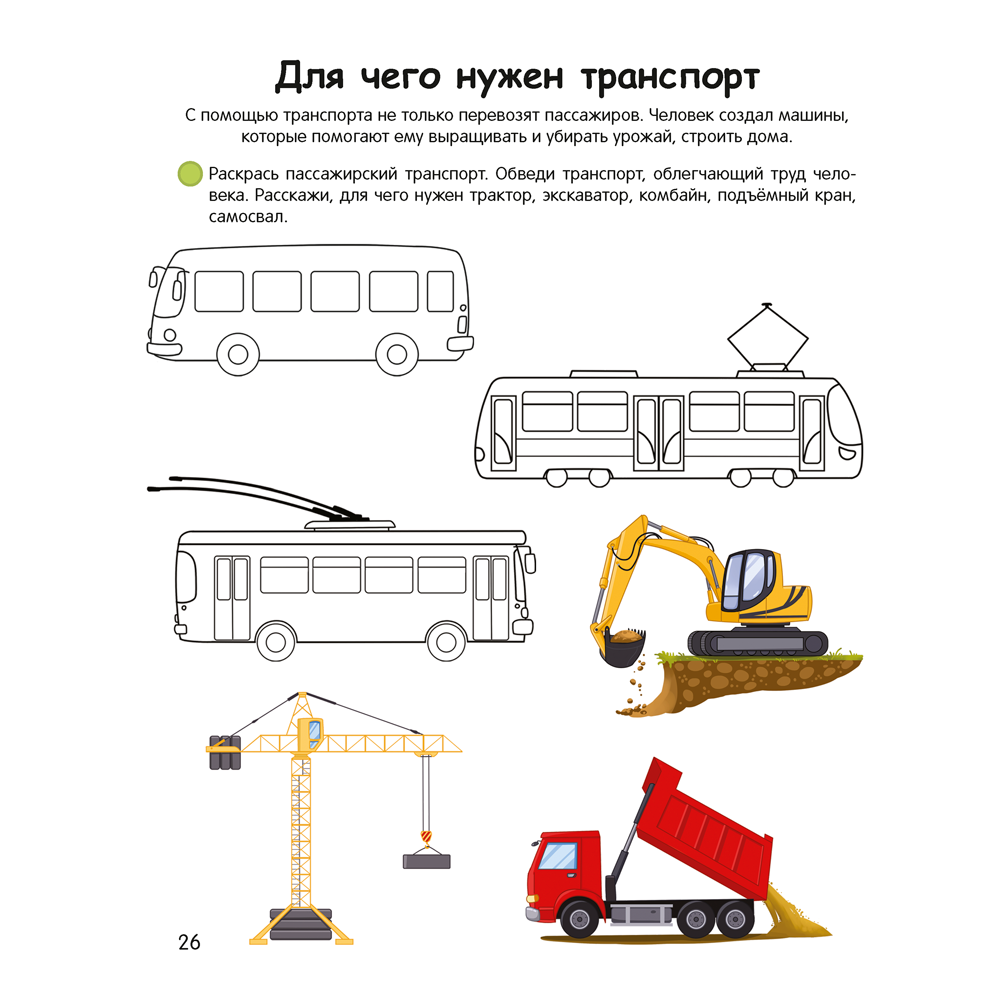 Для чего нужен транспорт

С помощью транспорта не только перевозят пассажиров. Человек создал машины, которые помогают ему выращивать и убирать урожай, строить дома.

Раскрась пассажирский транспорт. Обведи транспорт, облегчающий труд человека. Расскажи, для чего нужен трактор, экскаватор, комбайн, подъёмный кран, самосвал.

26