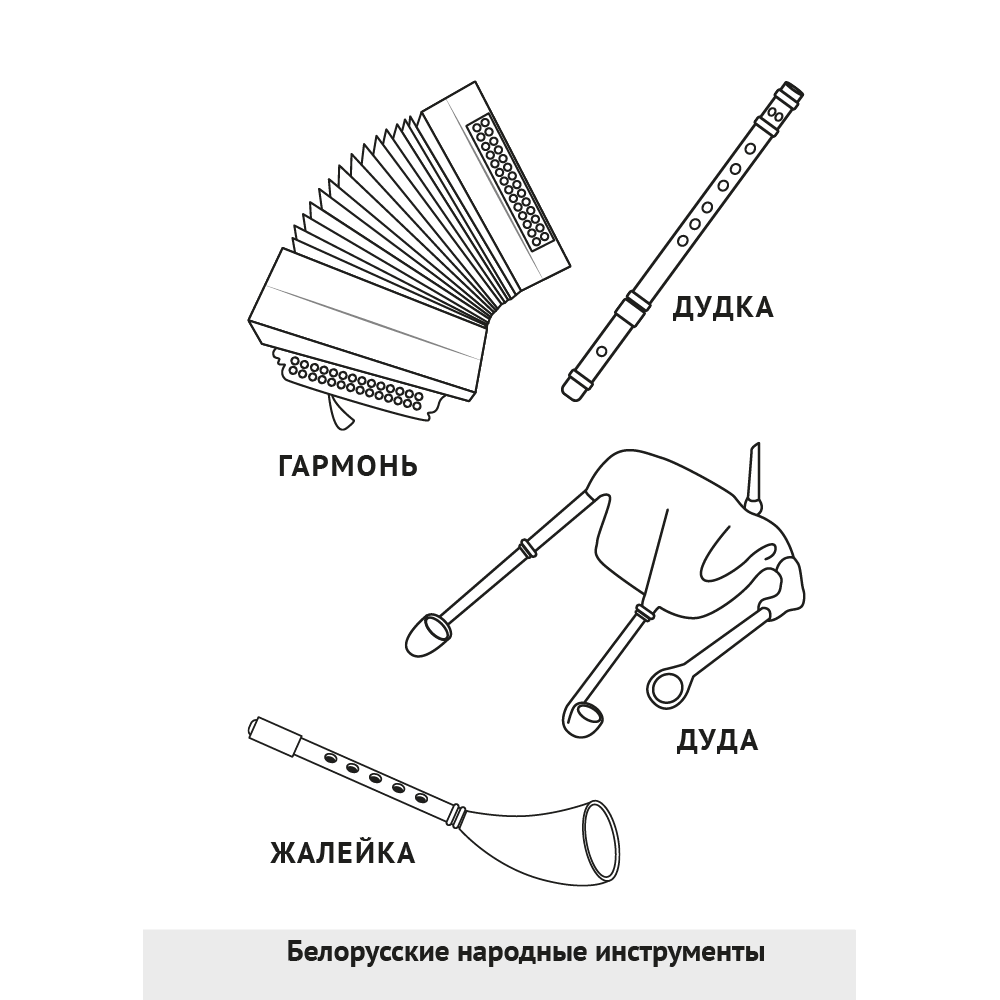 ДУДКА

ГАРМОНЬ

ДУДА

ЖАЛЕЙКА

Белорусские народные инструменты