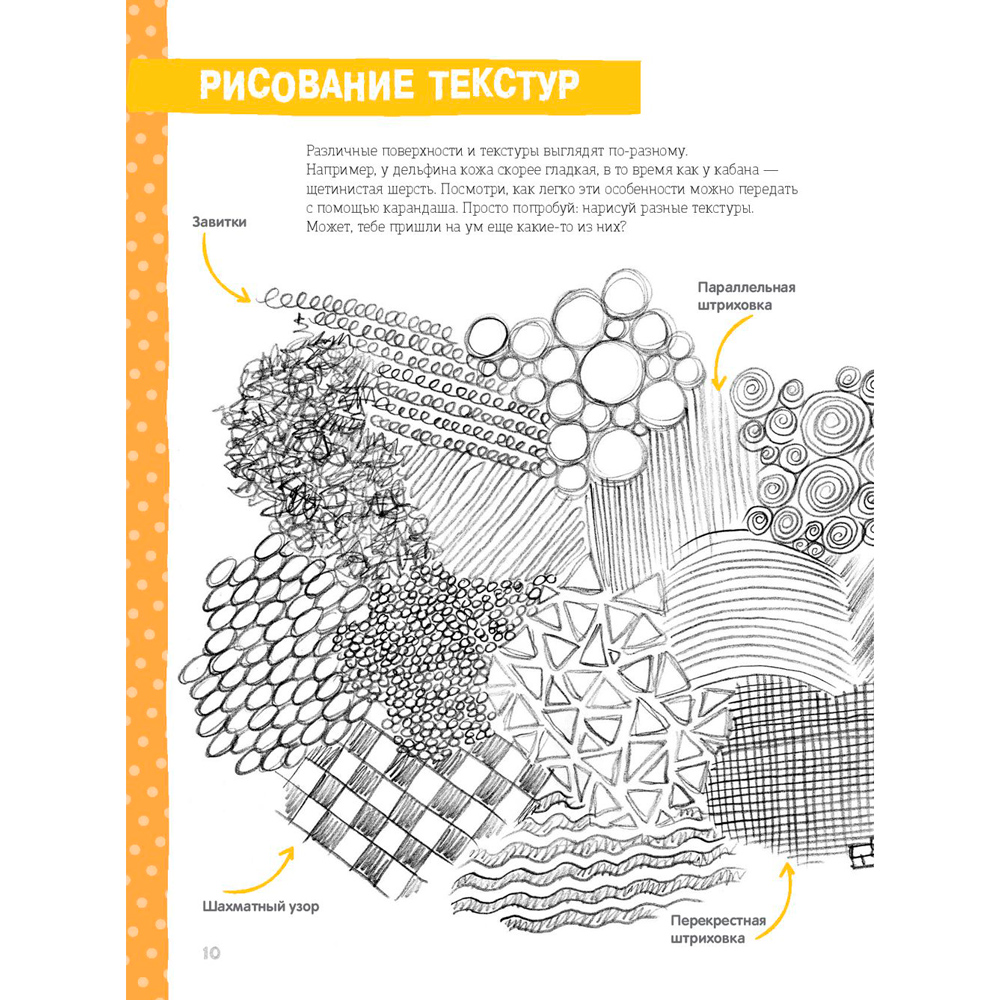 РИСОВАНИЕ ТЕКСТУР

Различные поверхности и текстуры выглядят по-разному. Например, у дельфина кожа скорее гладкая, в то время как у кабана — щетинистая шерсть. Посмотри, как легко эти особенности можно передать с помощью карандаша. Просто попробуй: нарисуй разные текстуры. Может, тебе пришли на ум еще какие-то из них?

Завитки

Параллельная штриховка

Шахматный узор

Перекрестная штриховка

10