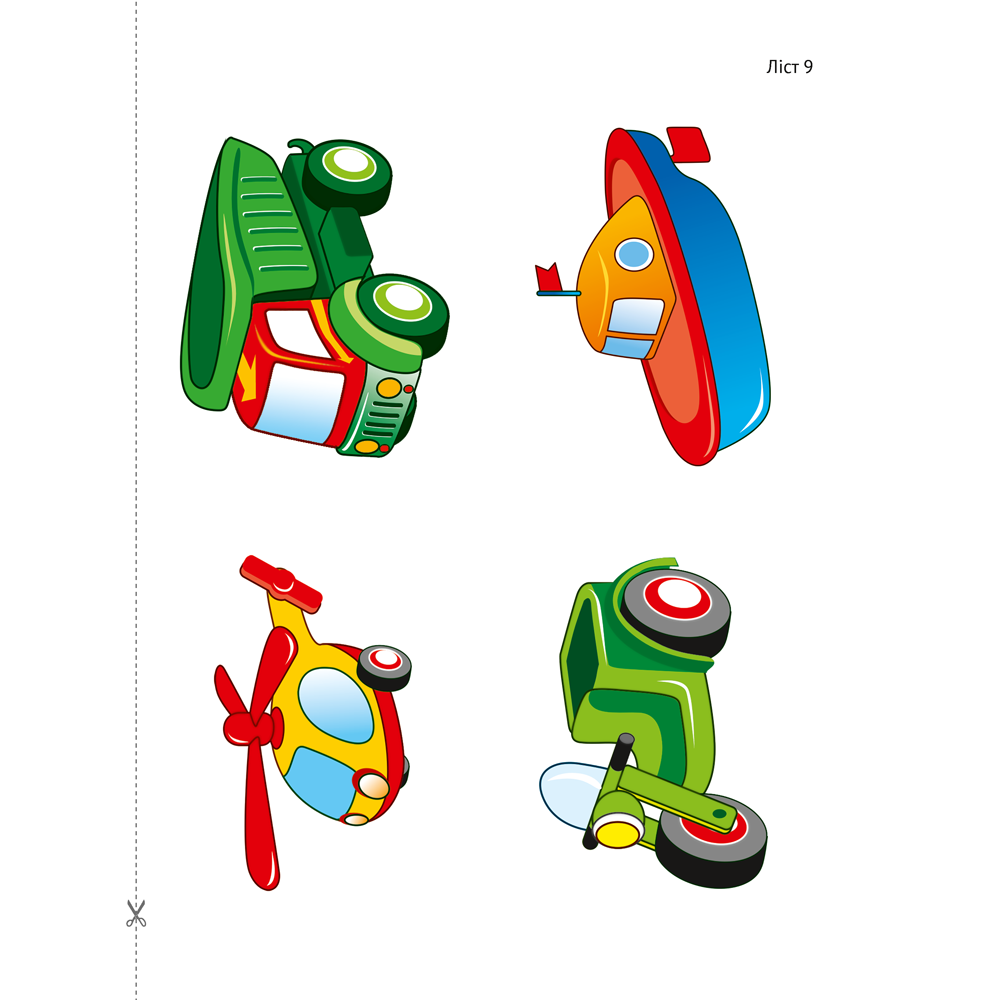 Ліст 9