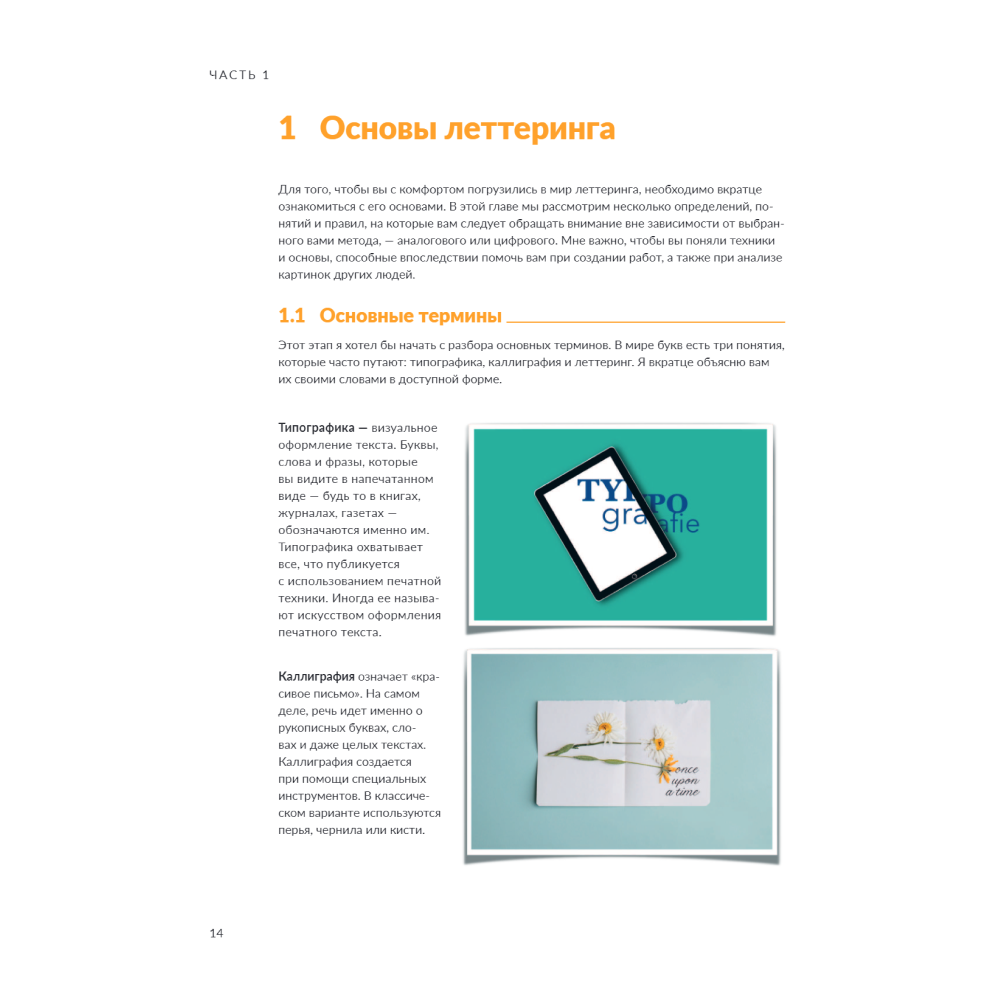 ЧАСТЬ 1

1 Основы леттеринга

Для того, чтобы вы с комфортом погрузились в мир леттеринга, необходимо вкратце ознакомиться с его основами. В этой главе мы рассмотрим несколько определений, понятий и правил, на которые вам следует обращать внимание вне зависимости от выбранного вами метода, — аналогового или цифрового. Мне важно, чтобы вы поняли техники и основы, способные впоследствии помочь вам при создании работ, а также при анализе картинок других людей.

1.1 Основные термины

Этот этап я хотел бы начать с разбора основных терминов. В мире букв есть три понятия, которые часто путают: типографика, каллиграфия и леттеринг. Я вкратце объясню вам их своими словами в доступной форме.

Типографика — визуальное оформление текста. Буквы, слова и фразы, которые вы видите в напечатанном виде — будь то в книгах, журналах, газетах — обозначаются именно им. Типографика охватывает все, что публикуется с использованием печатной техники. Иногда ее называют искусством оформления печатного текста.

TYPO
grafie

Каллиграфия означает «красивое письмо». На самом деле, речь идет именно о рукописных буквах, словах и даже целых текстах. Каллиграфия создается при помощи специальных инструментов. В классическом варианте используются перья, чернила или кисти.

once
upon
a time

14