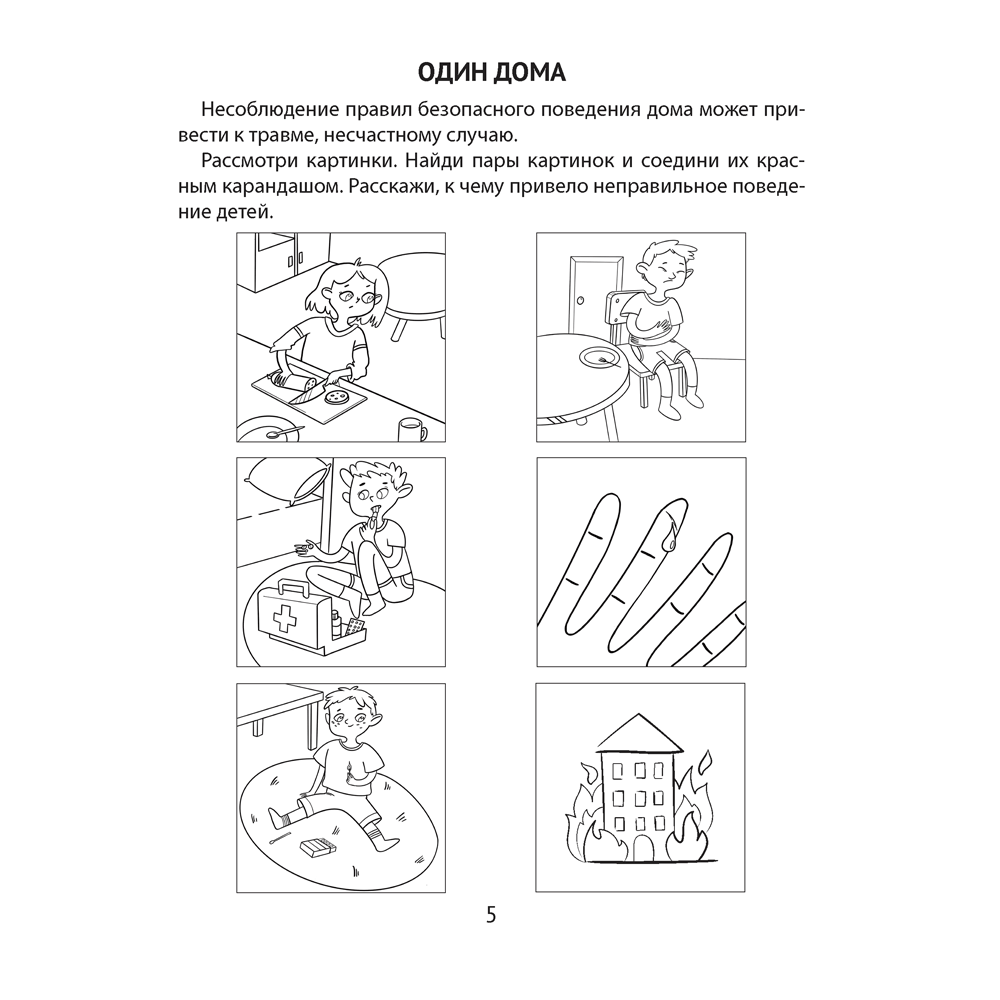 ОДИН ДОМА

Несоблюдение правил безопасного поведения дома может привести к травме, несчастному случаю.

Рассмотри картинки. Найди пары картинок и соедини их красным карандашом. Расскажи, к чему привело неправильное поведение детей.

5