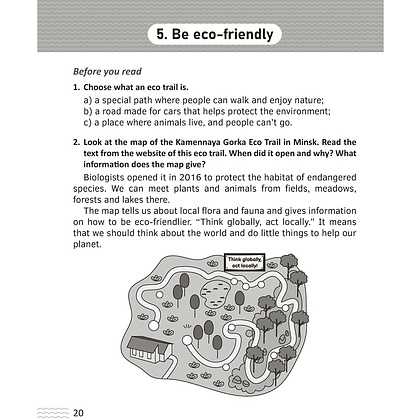 5. Be eco-friendly

Before you read

1. Choose what an eco trail is.

a) a special path where people can walk and enjoy nature;
b) a road made for cars that helps protect the environment;
c) a place where animals live, and people can't go.

2. Look at the map of the Kamennaya Gorka Eco Trail in Minsk. Read the text from the website of this eco trail. When did it open and why? What information does the map give?

Biologists opened it in 2016 to protect the habitat of endangered species. We can meet plants and animals from fields, meadows, forests and lakes there.

The map tells us about local flora and fauna and gives information on how to be eco-friendlier. "Think globally, act locally." It means that we should think about the world and do little things to help our planet.

Think globally, act locally!

20