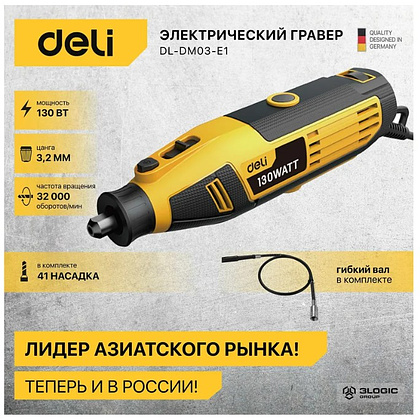 deli

ЭЛЕКТРИЧЕСКИЙ ГРАВЕР
DL-DM03-E1

QUALITY
DESIGNED IN
GERMANY

мощность
130 ВТ

цанга
3,2 ММ

частота вращения
32 000
оборотов/мин

deli
130WATT

в комплекте
41 НАСАДКА

гибкий вал
в комплекте

ЛИДЕР АЗИАТСКОГО РЫНКА!

ТЕПЕРЬ И В РОССИИ!

3LOGIC
GROUP