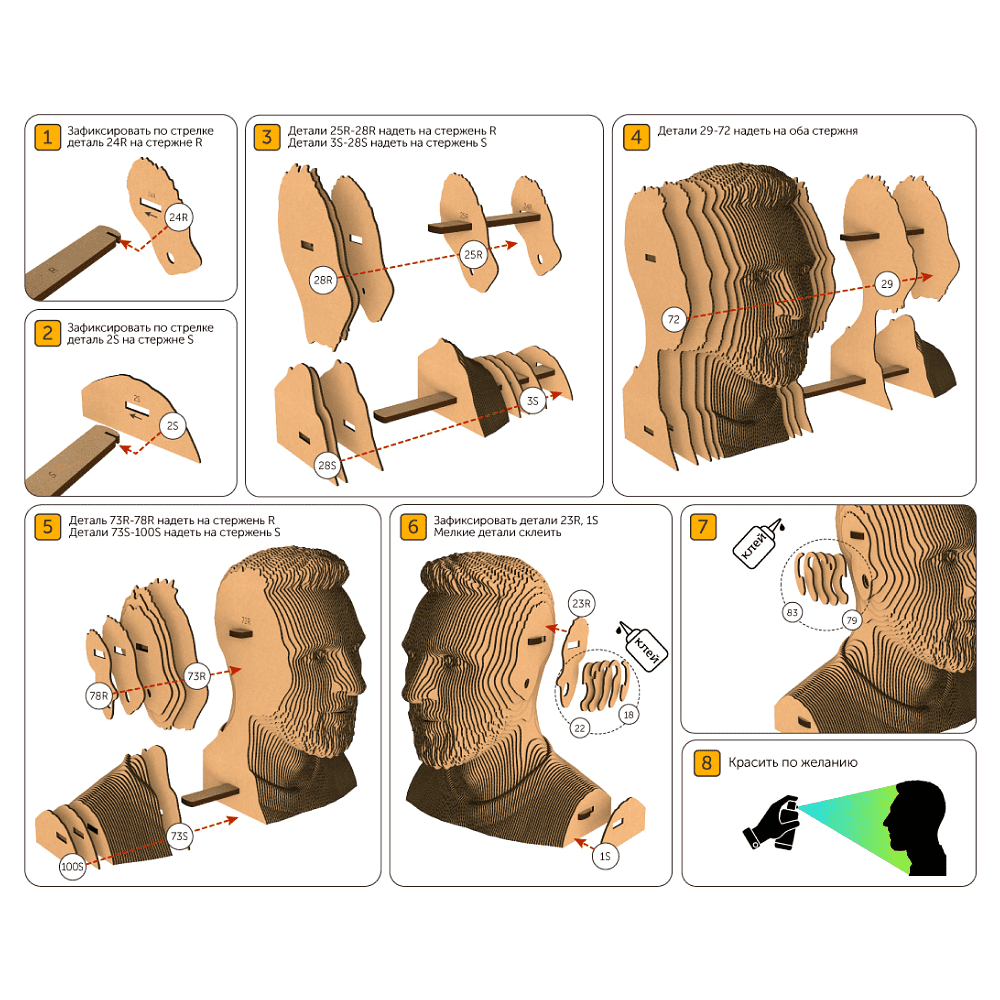 1 Зафиксировать по стрелке деталь 24R на стержне R

24R

R

2 Зафиксировать по стрелке деталь 2S на стержне S

2S

S

3 Детали 25R-28R надеть на стержень R
Детали 3S-28S надеть на стержень S

28R

25R

28S

3S

4 Детали 29-72 надеть на оба стержня

72

29

5 Деталь 73R-78R надеть на стержень R
Детали 73S-100S надеть на стержень S

78R

73R

73S

100S

6 Зафиксировать детали 23R, 1S
Мелкие детали склеить

23R

клей

22

18

1S

7

клей

83

79

8 Красить по желанию