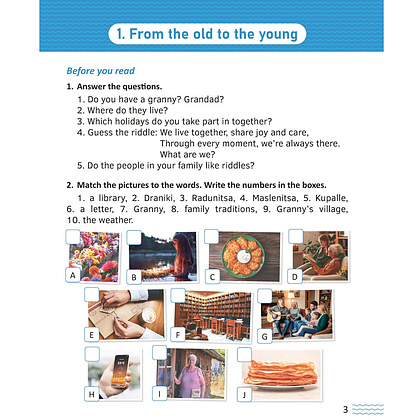 1. From the old to the young

Before you read

1. Answer the questions.

1. Do you have a granny? Grandad?
2. Where do they live?
3. Which holidays do you take part in together?
4. Guess the riddle: We live together, share joy and care,
Through every moment, we're always there.
What are we?
5. Do the people in your family like riddles?

2. Match the pictures to the words. Write the numbers in the boxes.

1. a library, 2. Draniki, 3. Radunitsa, 4. Maslenitsa, 5. Kupalle, 6. a letter, 7. Granny, 8. family traditions, 9. Granny's village, 10. the weather.

A B C D

E F G

H I J

3