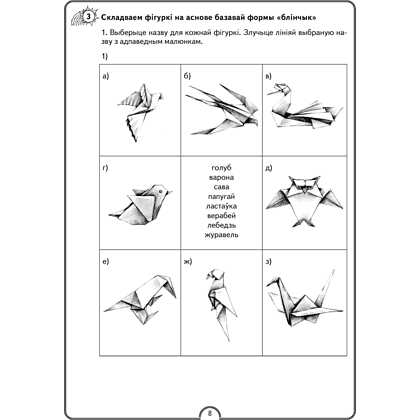 3 Складваем фігуркі на аснове базавай формы «блінчык»

1. Выберыце назву для кожнай фігуркі. Злучыце лініяй выбраную назву з адпаведным малюнкам.

1)

| а) | б) | в) |
|---|---|---|
| г) | голуб варона сава папугай ластаўка верабей лебедзь журавель | д) |
| е) | ж) | з) |

8