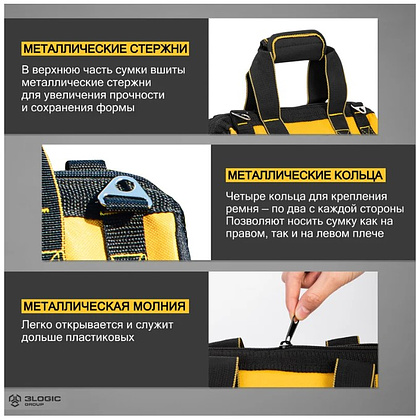 МЕТАЛЛИЧЕСКИЕ СТЕРЖНИ

В верхнюю часть сумки вшиты металлические стержни для увеличения прочности и сохранения формы

МЕТАЛЛИЧЕСКИЕ КОЛЬЦА

Четыре кольца для крепления ремня – по два с каждой стороны Позволяют носить сумку как на правом, так и на левом плече

МЕТАЛЛИЧЕСКАЯ МОЛНИЯ

Легко открывается и служит дольше пластиковых

3LOGIC GROUP