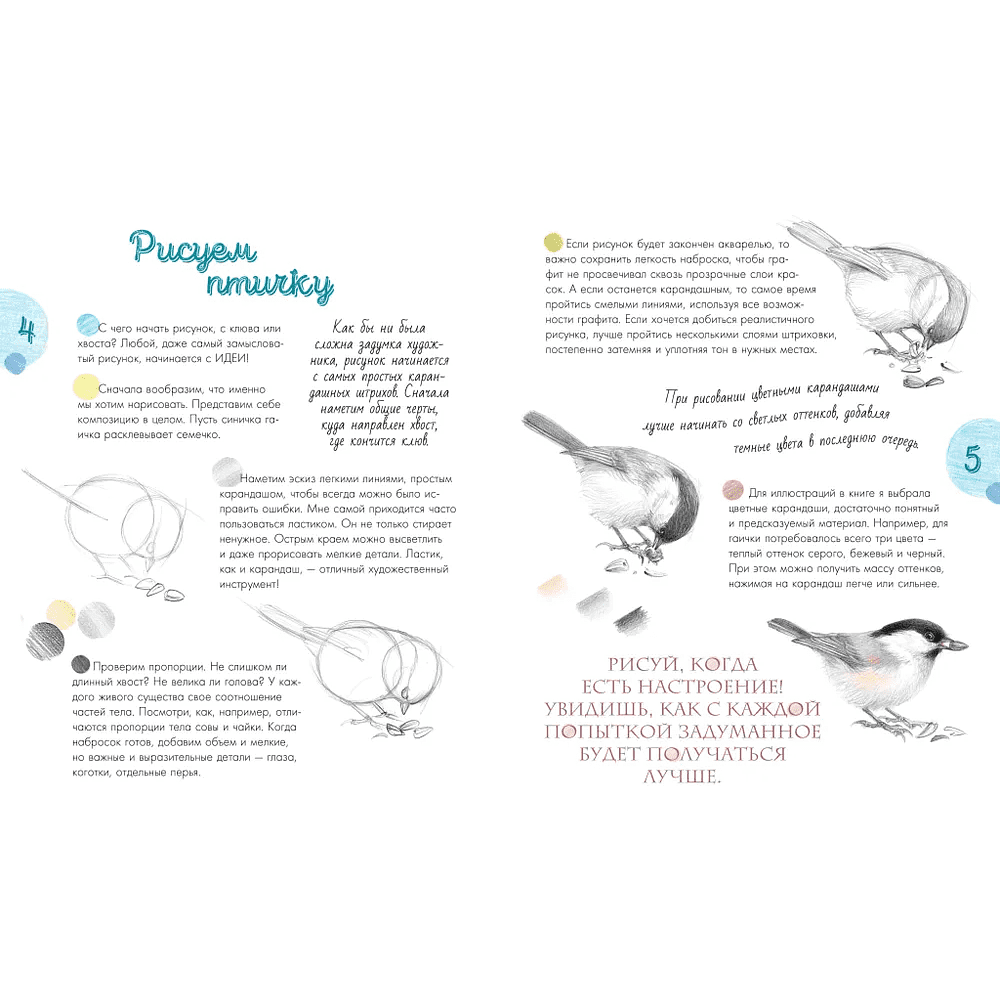 Рисуем птичку

4

С чего начать рисунок, с клюва или хвоста? Любой, даже самый замысловатый рисунок, начинается с ИДЕИ!

Сначала вообразим, что именно мы хотим нарисовать. Представим себе композицию в целом. Пусть синичка гаичка расклевывает семечко.

Как бы ни была сложна задумка художника, рисунок начинается с самых простых карандашных штрихов. Сначала наметим общие черты, куда направлен хвост, где кончится клюв.

Наметим эскиз легкими линиями, простым карандашом, чтобы всегда можно было исправить ошибки. Мне самой приходится часто пользоваться ластиком. Он не только стирает ненужное. Острым краем можно высветлить и даже прорисовать мелкие детали. Ластик, как и карандаш, — отличный художественный инструмент!

Проверим пропорции. Не слишком ли длинный хвост? Не велика ли голова? У каждого живого существа свое соотношение частей тела. Посмотри, как, например, отличаются пропорции тела совы и чайки. Когда набросок готов, добавим объем и мелкие, но важные и выразительные детали — глаза, коготки, отдельные перья.

Если рисунок будет закончен акварелью, то важно сохранить легкость наброска, чтобы графит не просвечивал сквозь прозрачные слои красок. А если останется карандашным, то самое время пройтись смелыми линиями, используя все возможности графита. Если хочется добиться реалистичного рисунка, лучше пройтись несколькими слоями штриховки, постепенно затемняя и уплотняя тон в нужных местах.

При рисовании цветными карандашами лучше начинать со светлых оттенков, добавляя темные цвета в последнюю очередь.

5

Для иллюстраций в книге я выбрала цветные карандаши, достаточно понятный и предсказуемый материал. Например, для гаички потребовалось всего три цвета — теплый оттенок серого, бежевый и черный. При этом можно получить массу оттенков, нажимая на карандаш легче или сильнее.

РИСУЙ, КОГДА ЕСТЬ НАСТРОЕНИЕ! УВИДИШЬ, КАК С КАЖДОЙ ПОПЫТКОЙ ЗАДУМАННОЕ БУДЕТ ПОЛУЧАТЬСЯ ЛУЧШЕ.