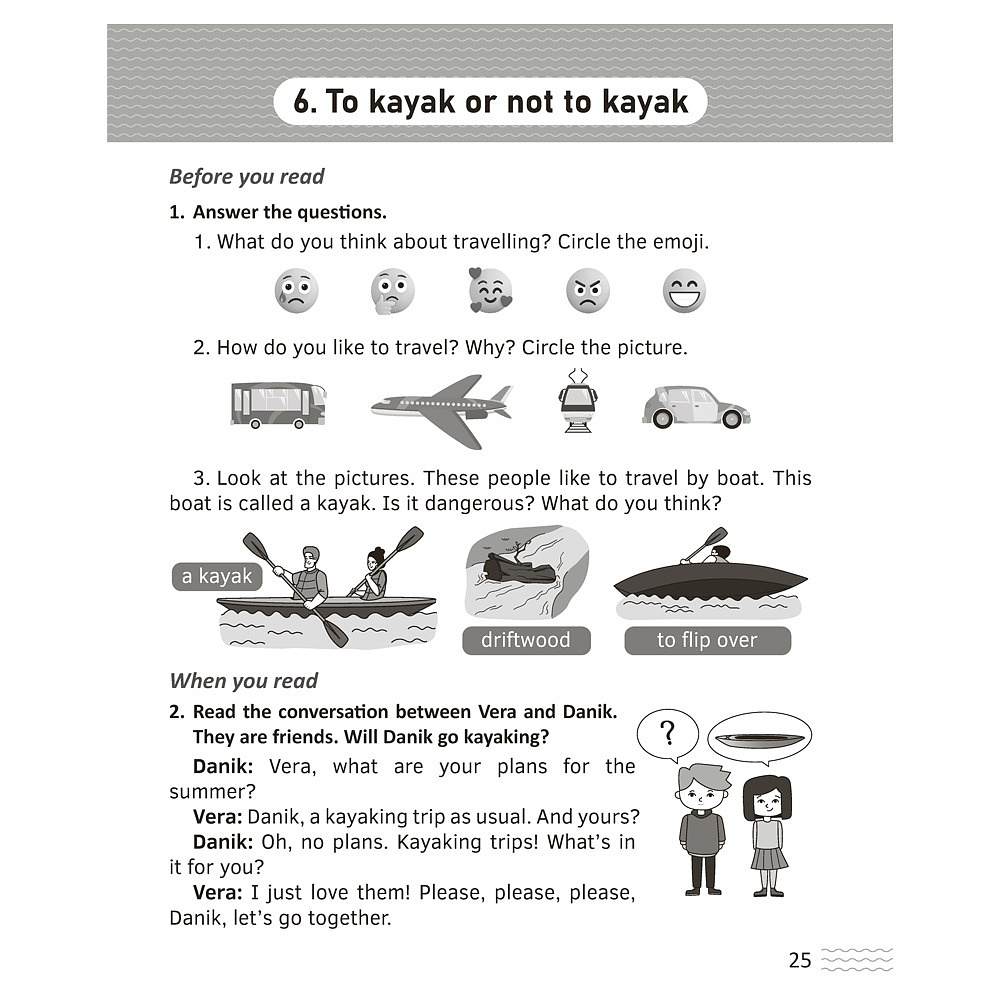 6. To kayak or not to kayak

Before you read

1. Answer the questions.

1. What do you think about travelling? Circle the emoji.

2. How do you like to travel? Why? Circle the picture.

3. Look at the pictures. These people like to travel by boat. This boat is called a kayak. Is it dangerous? What do you think?

a kayak

driftwood

to flip over

When you read

2. Read the conversation between Vera and Danik. They are friends. Will Danik go kayaking?

?

Danik: Vera, what are your plans for the summer?

Vera: Danik, a kayaking trip as usual. And yours?

Danik: Oh, no plans. Kayaking trips! What's in it for you?

Vera: I just love them! Please, please, please, Danik, let's go together.

25