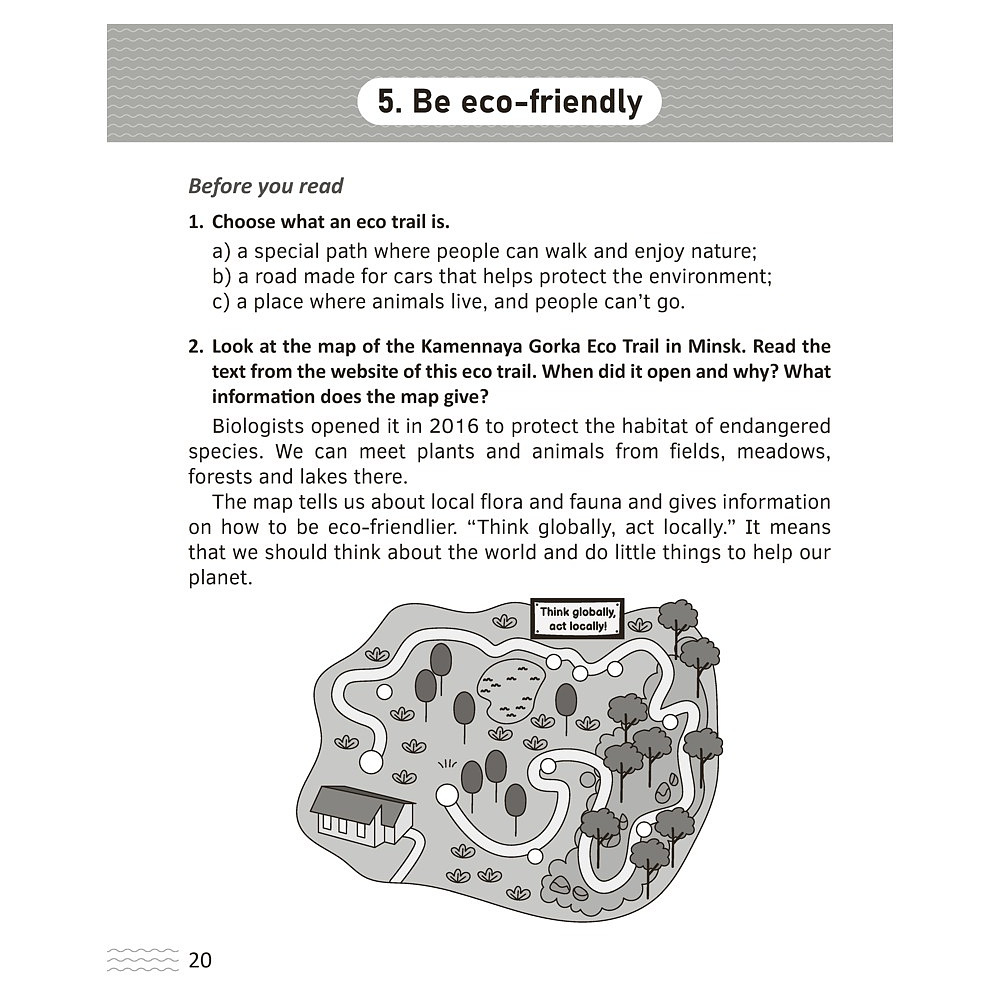 5. Be eco-friendly

Before you read

1. Choose what an eco trail is.

a) a special path where people can walk and enjoy nature;
b) a road made for cars that helps protect the environment;
c) a place where animals live, and people can't go.

2. Look at the map of the Kamennaya Gorka Eco Trail in Minsk. Read the text from the website of this eco trail. When did it open and why? What information does the map give?

Biologists opened it in 2016 to protect the habitat of endangered species. We can meet plants and animals from fields, meadows, forests and lakes there.

The map tells us about local flora and fauna and gives information on how to be eco-friendlier. "Think globally, act locally." It means that we should think about the world and do little things to help our planet.

Think globally, act locally!

20