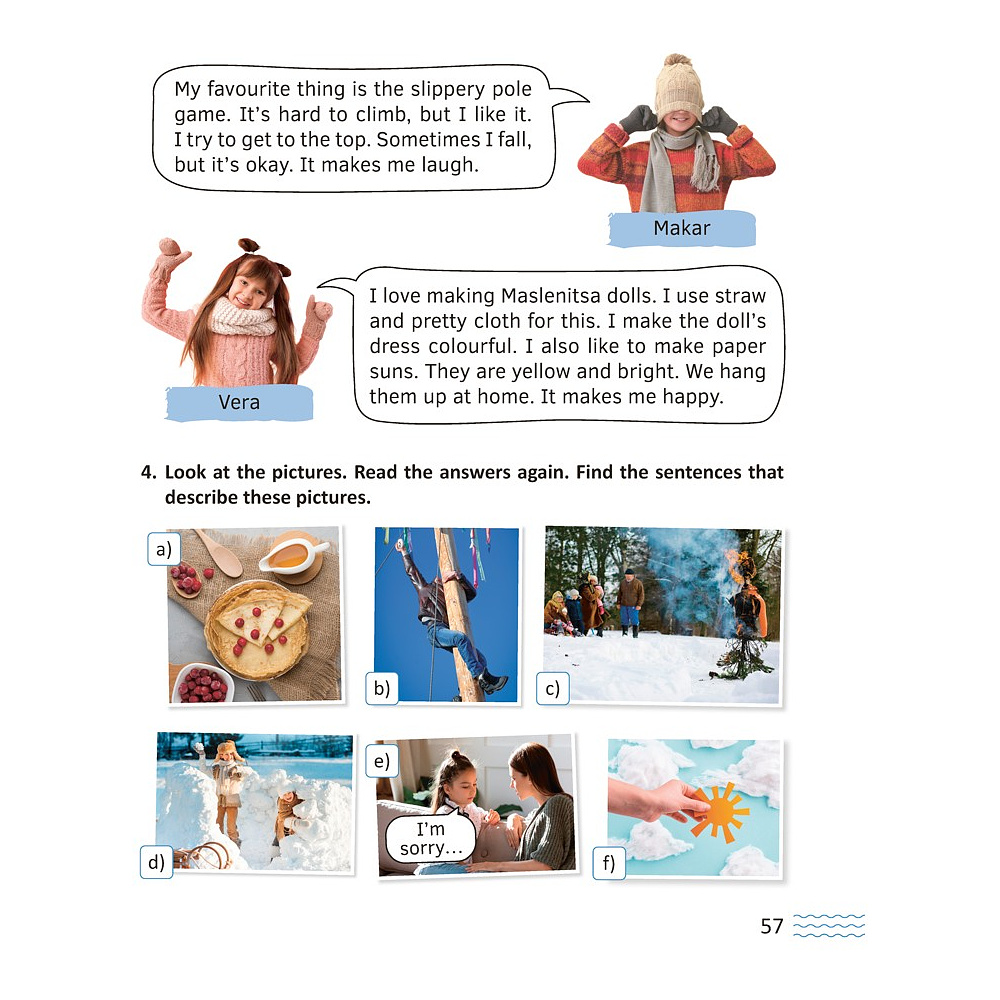 My favourite thing is the slippery pole game. It's hard to climb, but I like it. I try to get to the top. Sometimes I fall, but it's okay. It makes me laugh.

Makar

Vera

I love making Maslenitsa dolls. I use straw and pretty cloth for this. I make the doll's dress colourful. I also like to make paper suns. They are yellow and bright. We hang them up at home. It makes me happy.

4. Look at the pictures. Read the answers again. Find the sentences that describe these pictures.

a)

b)

c)

d)

e)

I'm sorry...

f)

57