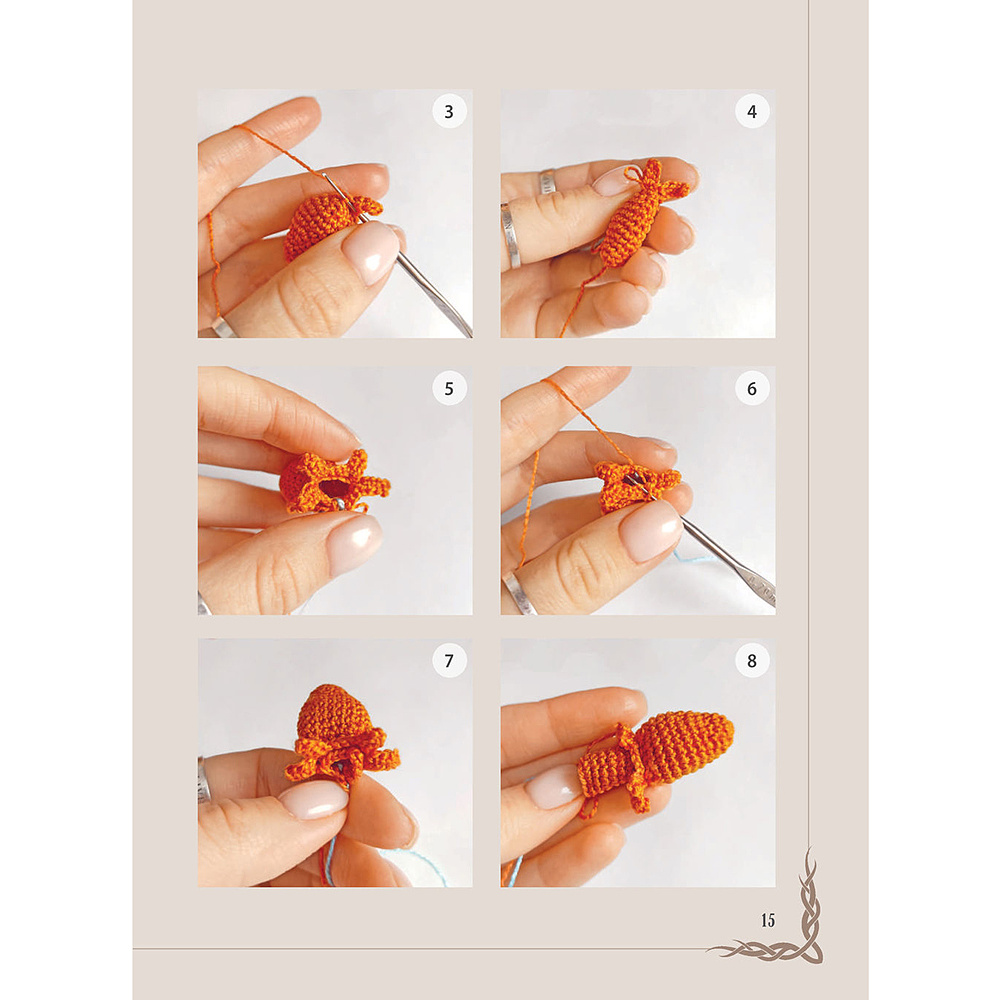 3

4

5

6

7

8

15